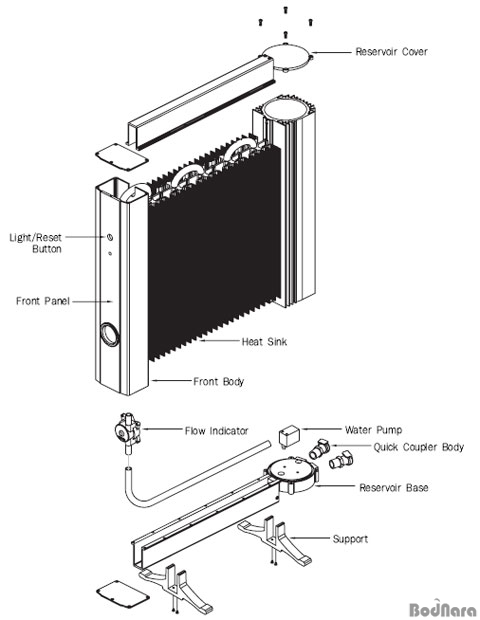 Reservoir Cover

Light/Reset Button

Front Panel

Heat Sink

Front Body

Flow Indicator

Water Pump

Quick Coupler Body

Reservoir Base

Support

BodNara