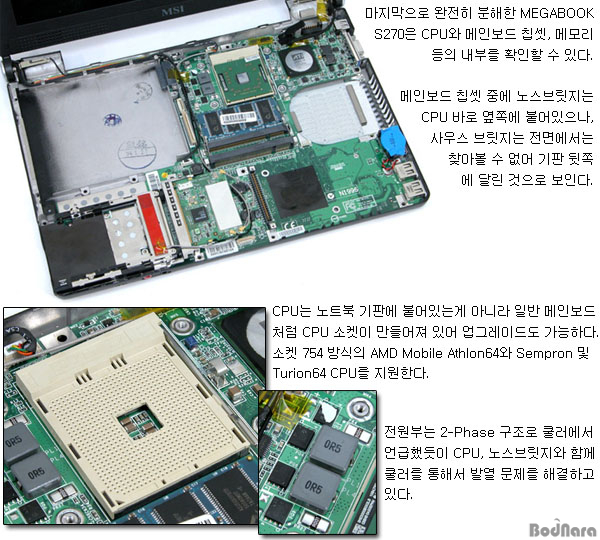 MSI

마지막으로 완전히 분해한 MEGABOOK S270은 CPU와 메인보드 칩셋, 메모리 등의 내부를 확인할 수 있다.

메인보드 칩셋 중에 노스브릿지는 CPU 바로 옆쪽에 붙어있으나, 사우스 브릿지는 전면에서는 찾아볼 수 없어 기판 뒷쪽에 달린 것으로 보인다.

N1996

CPU는 노트북 기판에 붙어있는게 아니라 일반 메인보드처럼 CPU 소켓이 만들어져 있어 업그레이드도 가능하다. 소켓 754 방식의 AMD Mobile Athlon64와 Sempron 및 Turion64 CPU를 지원한다.

0R5

0R5

0R5

0R5

전원부는 2-Phase 구조로 쿨러에서 언급했듯이 CPU, 노스브릿지와 함께 쿨러를 통해서 발열 문제를 해결하고 있다.

BodNara