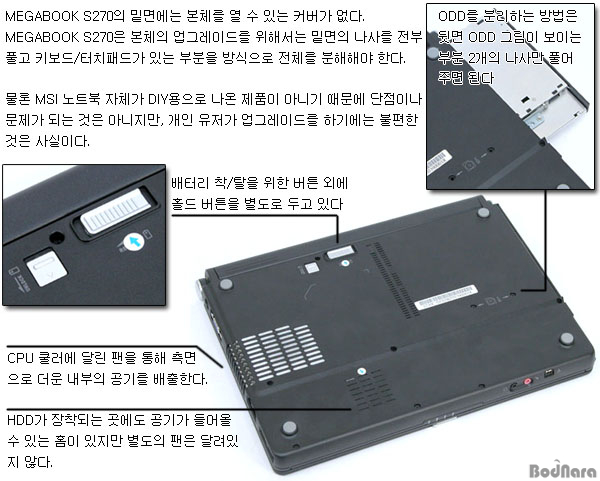 MEGABOOK S270의 밑면에는 본체를 열 수 있는 커버가 없다. MEGABOOK S270은 본체의 업그레이드를 위해서는 밑면의 나사를 전부 풀고 키보드/터치패드가 있는 부분을 방식으로 전체를 분해해야 한다.

물론 MSI 노트북 자체가 DIY용으로 나온 제품이 아니기 때문에 단점이나 문제가 되는 것은 아니지만, 개인 유저가 업그레이드를 하기에는 불편한 것은 사실이다.

ODD를 분리하는 방법은 뒷면 ODD 그림이 보이는 부분 2개의 나사만 풀어 주면 된다

배터리 착/탈을 위한 버튼 외에 홀드 버튼을 별도로 두고 있다

CPU 쿨러에 달린 팬을 통해 측면으로 더운 내부의 공기를 배출한다.

HDD가 장착되는 곳에도 공기가 들어올 수 있는 홈이 있지만 별도의 팬은 달려있지 않다.

BodNara