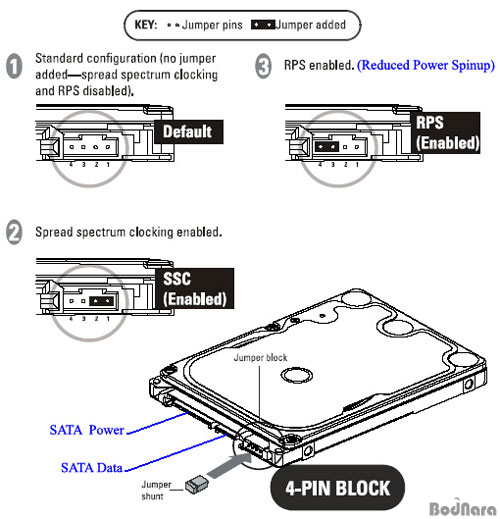 KEY: Jumper pins Jumper added

1 Standard configuration (no jumper added—spread spectrum clocking and RPS disabled).

Default

4 3 2 1

3 RPS enabled. (Reduced Power Spinup)

RPS (Enabled)

4 3 2 1

2 Spread spectrum clocking enabled.

SSC (Enabled)

4 3 2 1

Jumper block

SATA Power

SATA Data

Jumper shunt

4-PIN BLOCK

BodNara