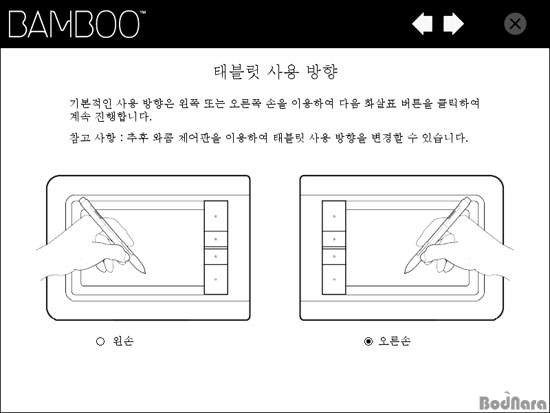 BAMBOO™

태블릿 사용 방향

기본적인 사용 방향은 왼쪽 또는 오른쪽 손을 이용하여 다음 화살표 버튼을 클릭하여 계속 진행합니다.

참고 사항 : 추후 와콤 제어판을 이용하여 태블릿 사용 방향을 변경할 수 있습니다.

왼손

오른손

BodNara