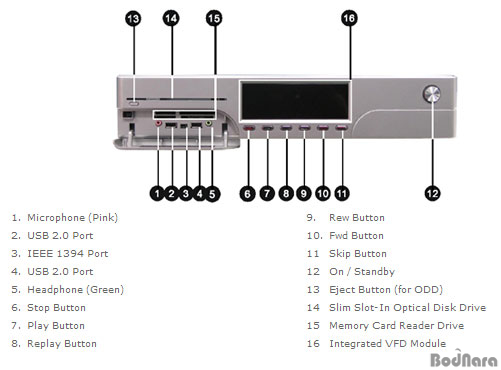 13 14 15 16

1 2 3 4 5 6 7 8 9 10 11 12

1. Microphone (Pink)
2. USB 2.0 Port
3. IEEE 1394 Port
4. USB 2.0 Port
5. Headphone (Green)
6. Stop Button
7. Play Button
8. Replay Button

9. Rew Button
10. Fwd Button
11 Skip Button
12 On / Standby
13 Eject Button (for ODD)
14 Slim Slot-In Optical Disk Drive
15 Memory Card Reader Drive
16 Integrated VFD Module

BodNara