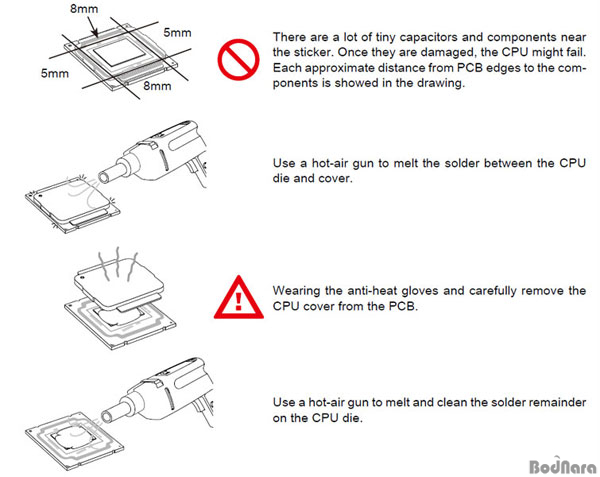 8mm
5mm
5mm
8mm

There are a lot of tiny capacitors and components near the sticker. Once they are damaged, the CPU might fail. Each approximate distance from PCB edges to the components is showed in the drawing.

Use a hot-air gun to melt the solder between the CPU die and cover.

Wearing the anti-heat gloves and carefully remove the CPU cover from the PCB.

Use a hot-air gun to melt and clean the solder remainder on the CPU die.

BodNara