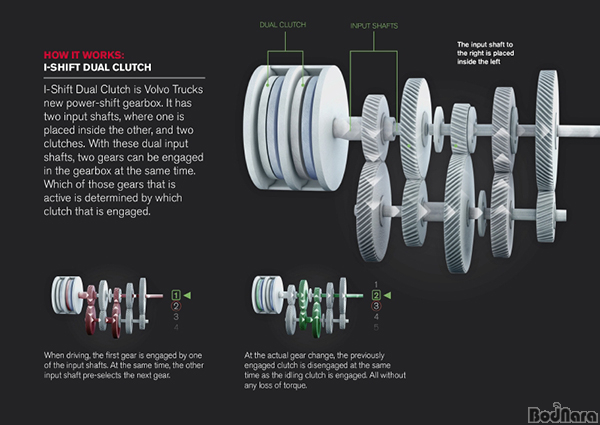 HOW IT WORKS:
I-SHIFT DUAL CLUTCH

I-Shift Dual Clutch is Volvo Trucks new power-shift gearbox. It has two input shafts, where one is placed inside the other, and two clutches. With these dual input shafts, two gears can be engaged in the gearbox at the same time. Which of those gears that is active is determined by which clutch that is engaged.

DUAL CLUTCH

INPUT SHAFTS

The input shaft to the right is placed inside the left

1
2
3
4

When driving, the first gear is engaged by one of the input shafts. At the same time, the other input shaft pre-selects the next gear.

1
2
3
4
5

At the actual gear change, the previously engaged clutch is disengaged at the same time as the idling clutch is engaged. All without any loss of torque.

BodNara