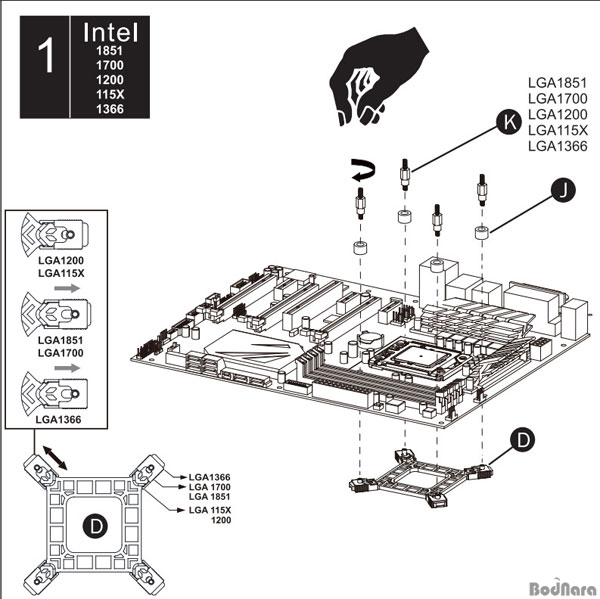 1
Intel
1851
1700
1200
115X
1366

LGA1851
LGA1700
LGA1200
LGA115X
LGA1366

K

J

LGA1200
LGA115X

LGA1851
LGA1700

LGA1366

D

LGA1366
LGA 1700
LGA 1851
LGA 115X
1200

D

BodNara