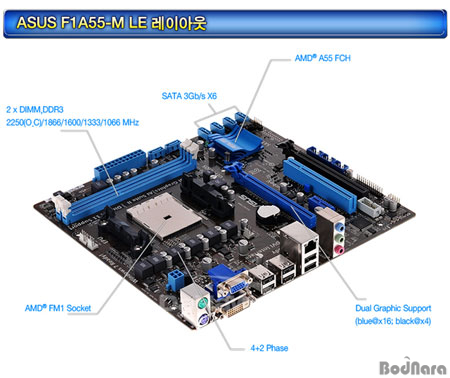 ASUS F1A55-M LE 레이아웃

AMD® A55 FCH

SATA 3Gb/s X6

2 x DIMM,DDR3
2250(O.C)/1866/1600/1333/1066 MHz

AMD® FM1 Socket

Dual Graphic Support
(blue@x16; black@x4)

4+2 Phase

BodNara