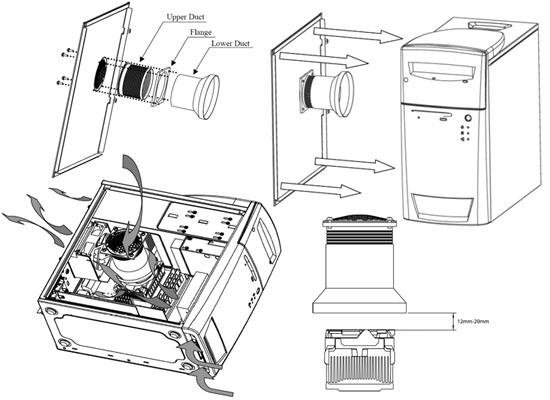 Upper Duct
Flange
Lower Duct
12mm-20mm